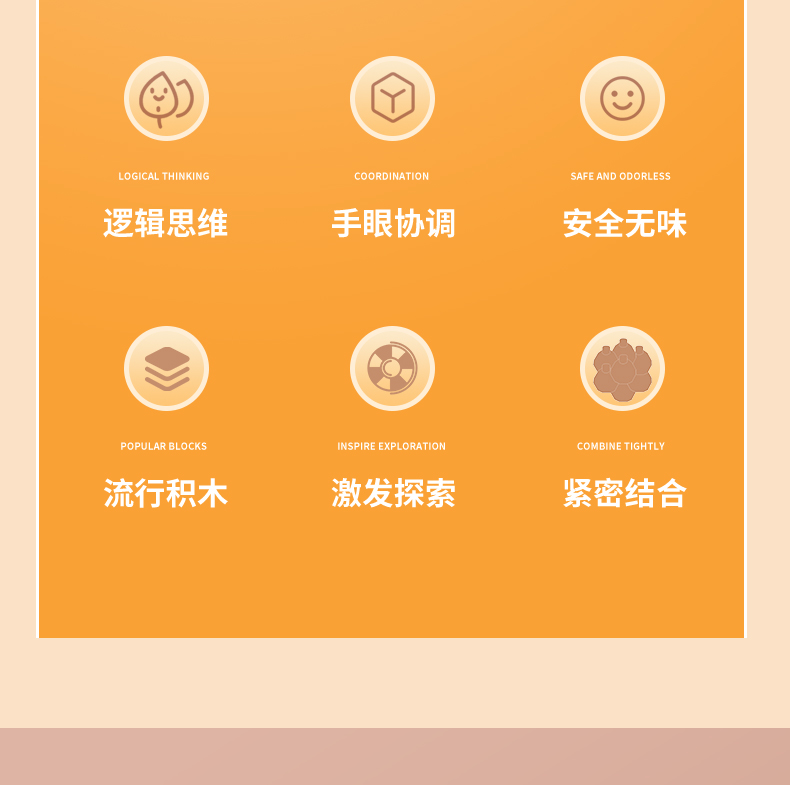 LOGICAL THINKING

逻辑思维

COORDINATION

手眼协调

SAFE AND ODORLESS

安全无味

POPULAR BLOCKS

流行积木

INSPIRE EXPLORATION

激发探索

COMBINE TIGHTLY

紧密结合