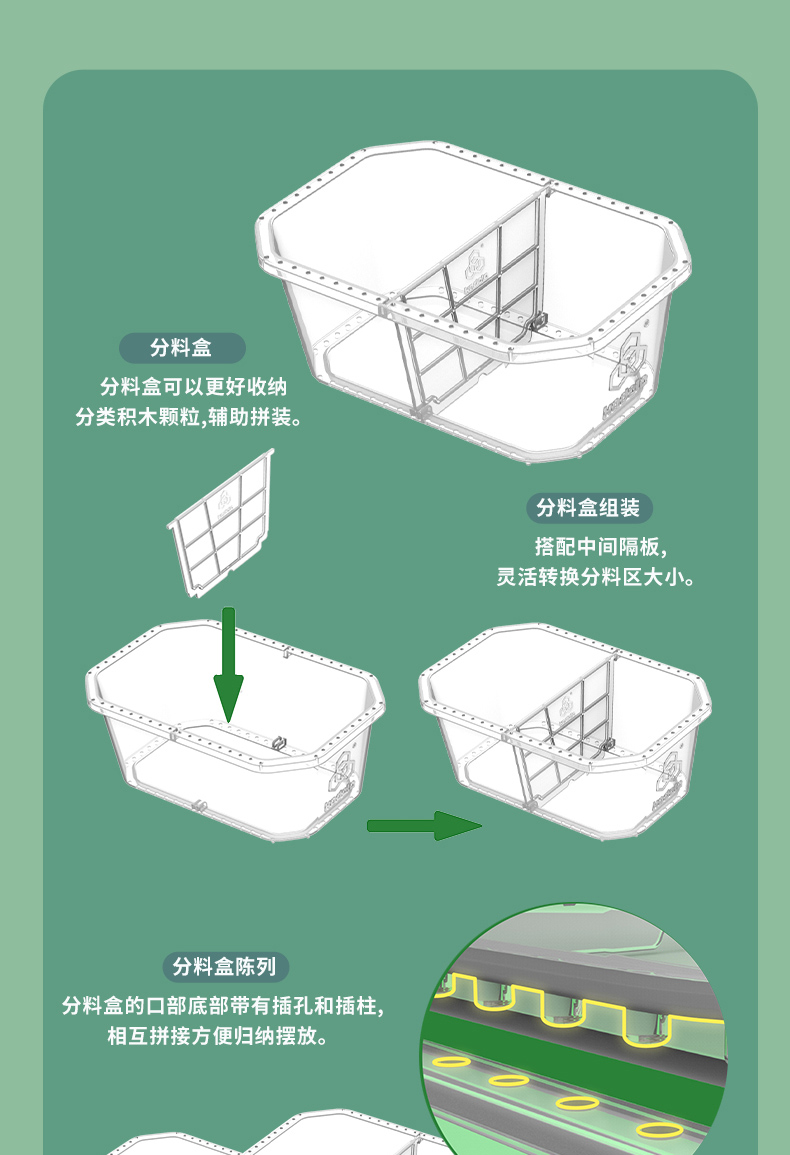 分料盒

分料盒可以更好收纳
分类积木颗粒,辅助拼装。

分料盒组装

搭配中间隔板,
灵活转换分料区大小。

分料盒陈列

分料盒的口部底部带有插孔和插柱,
相互拼接方便归纳摆放。