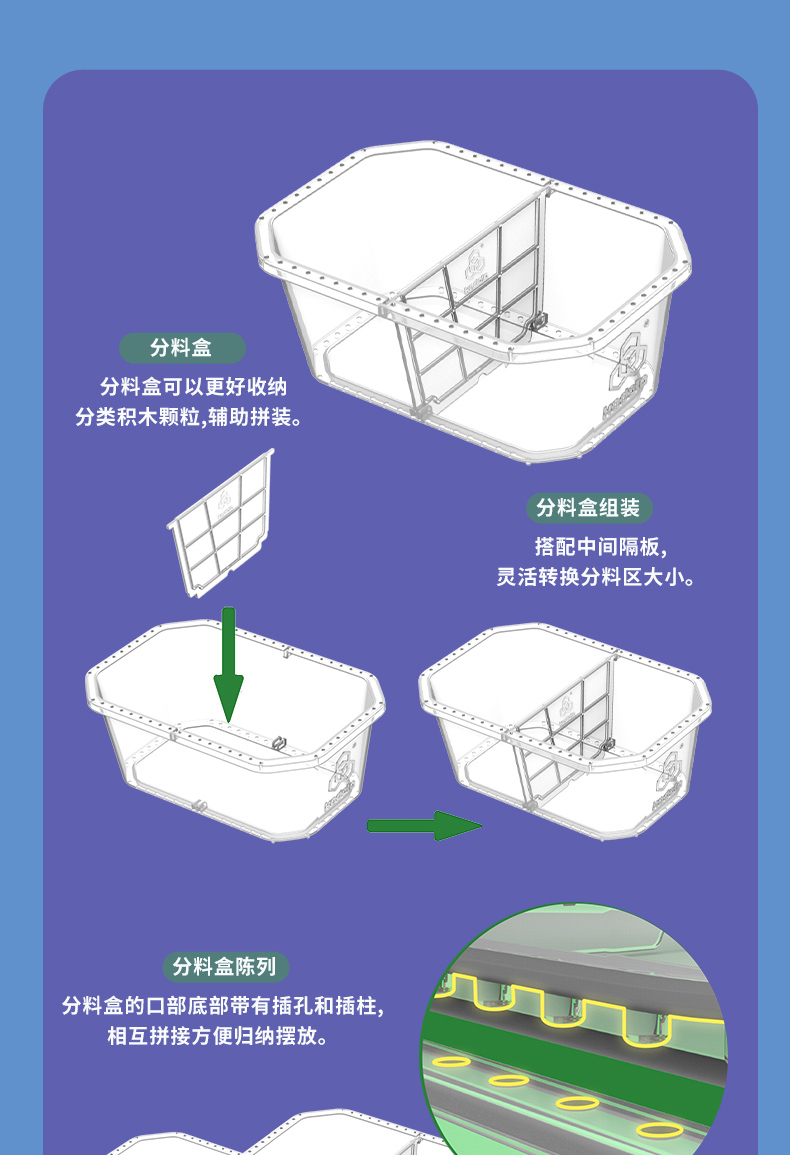 分料盒

分料盒可以更好收纳
分类积木颗粒,辅助拼装。

分料盒组装

搭配中间隔板,
灵活转换分料区大小。

分料盒陈列

分料盒的口部底部带有插孔和插柱,
相互拼接方便归纳摆放。