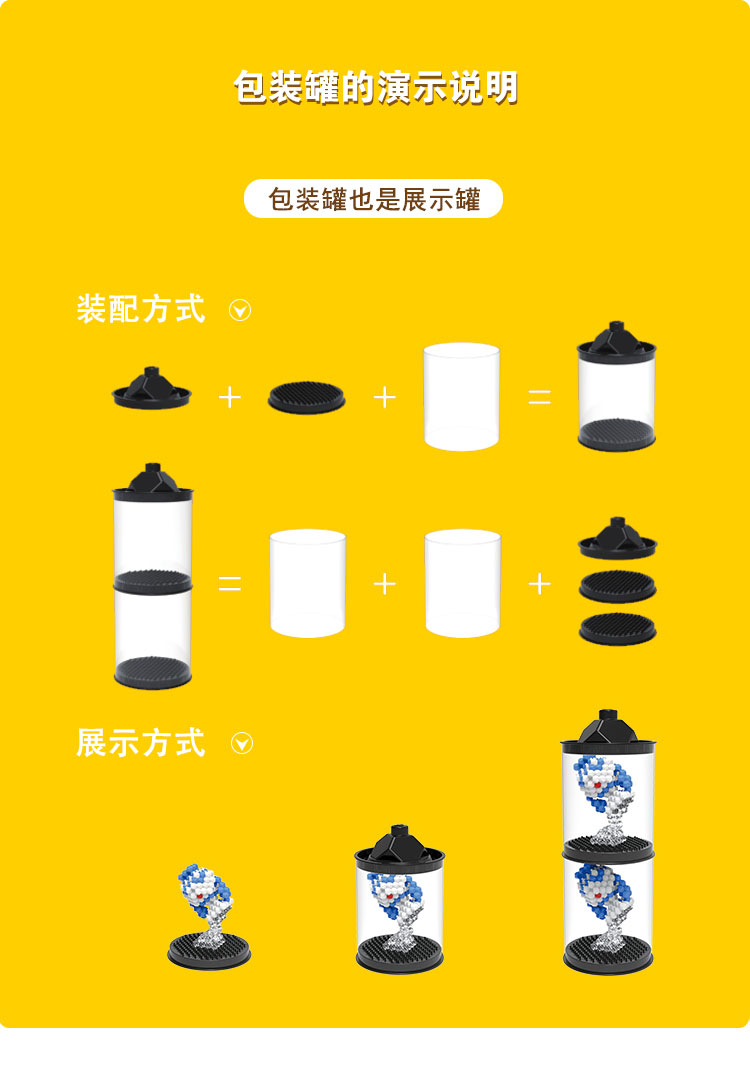 包装罐的演示说明

包装罐也是展示罐

装配方式

+ + =

= + +

展示方式